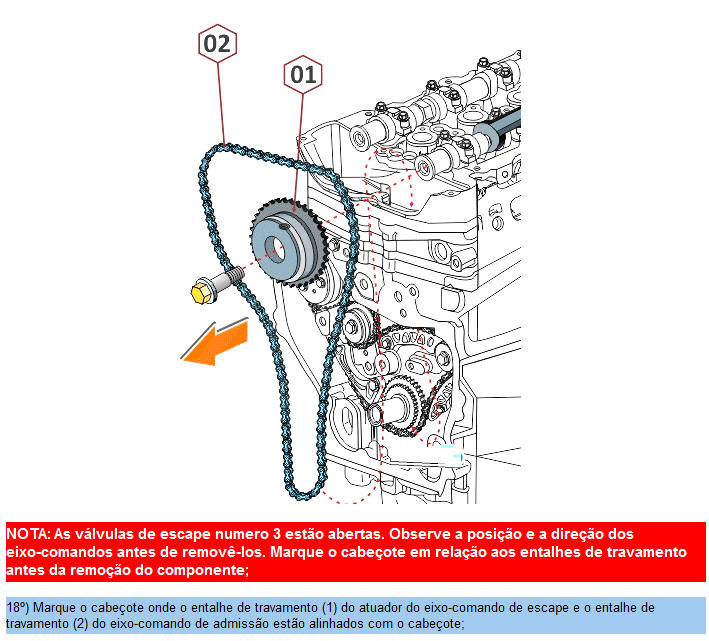 02

01

NOTA: As válvulas de escape numero 3 estão abertas. Observe a posição e a direção dos eixo-comandos antes de removê-los. Marque o cabeçote em relação aos entalhes de travamento antes da remoção do componente;

18º) Marque o cabeçote onde o entalhe de travamento (1) do atuador do eixo-comando de escape e o entalhe de travamento (2) do eixo-comando de admissão estão alinhados com o cabeçote;