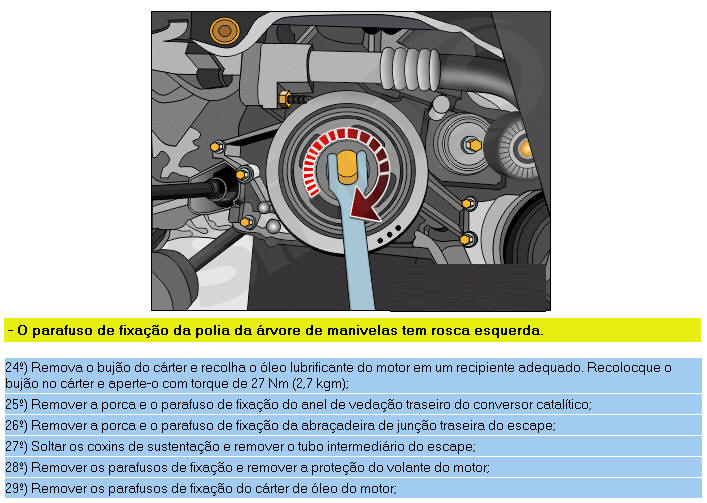 - O parafuso de fixação da polia da árvore de manivelas tem rosca esquerda.

24º) Remova o bujão do cárter e recolha o óleo lubrificante do motor em um recipiente adequado. Recolocque o bujão no cárter e aperte-o com torque de 27 Nm (2,7 kgm);

25º) Remover a porca e o parafuso de fixação do anel de vedação traseiro do conversor catalítico;

26º) Remover a porca e o parafuso de fixação da abraçadeira de junção traseira do escape;

27º) Soltar os coxins de sustentação e remover o tubo intermediário do escape;

28º) Remover os parafusos de fixação e remover a proteção do volante do motor;

29º) Remover os parafusos de fixação do cárter de óleo do motor;