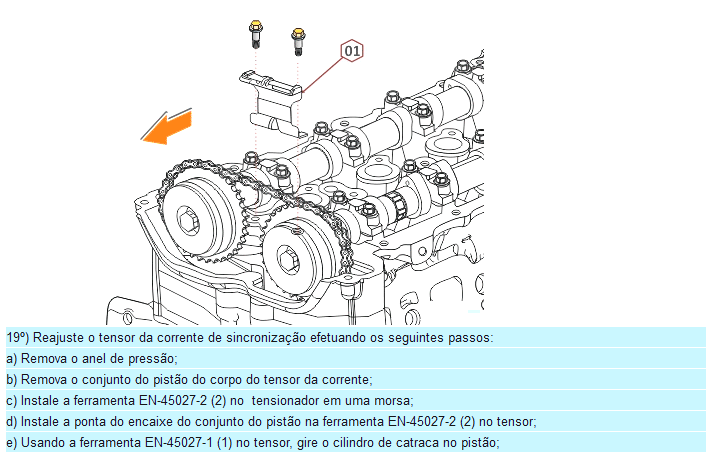 01

19º) Reajuste o tensor da corrente de sincronização efetuando os seguintes passos:

a) Remova o anel de pressão;

b) Remova o conjunto do pistão do corpo do tensor da corrente;

c) Instale a ferramenta EN-45027-2 (2) no tensionador em uma morsa;

d) Instale a ponta do encaixe do conjunto do pistão na ferramenta EN-45027-2 (2) no tensor;

e) Usando a ferramenta EN-45027-1 (1) no tensor, gire o cilindro de catraca no pistão;