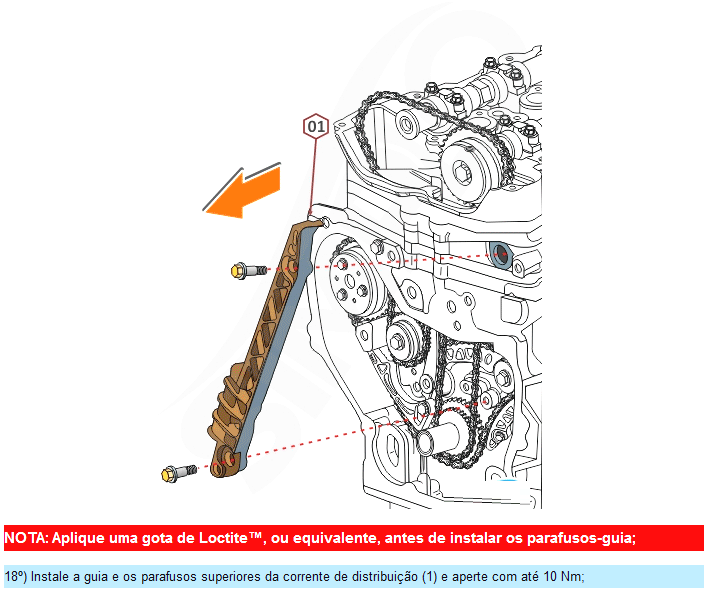 01

NOTA: Aplique uma gota de Loctite™, ou equivalente, antes de instalar os parafusos-guia;

18º) Instale a guia e os parafusos superiores da corrente de distribuição (1) e aperte com até 10 Nm;