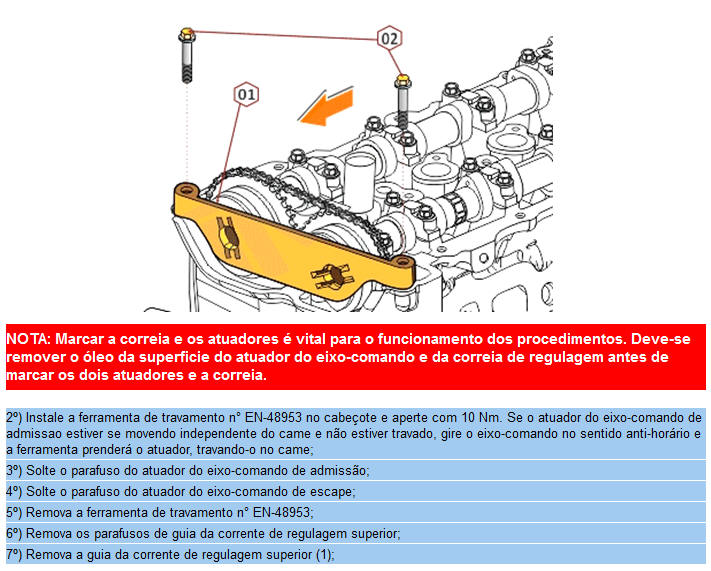 02

01

NOTA: Marcar a correia e os atuadores é vital para o funcionamento dos procedimentos. Deve-se remover o óleo da superficie do atuador do eixo-comando e da correia de regulagem antes de marcar os dois atuadores e a correia.

2º) Instale a ferramenta de travamento n° EN-48953 no cabeçote e aperte com 10 Nm. Se o atuador do eixo-comando de admissao estiver se movendo independente do came e não estiver travado, gire o eixo-comando no sentido anti-horário e a ferramenta prenderá o atuador, travando-o no came;

3º) Solte o parafuso do atuador do eixo-comando de admissão;

4º) Solte o parafuso do atuador do eixo-comando de escape;

5º) Remova a ferramenta de travamento n° EN-48953;

6º) Remova os parafusos de guia da corrente de regulagem superior;

7º) Remova a guia da corrente de regulagem superior (1);