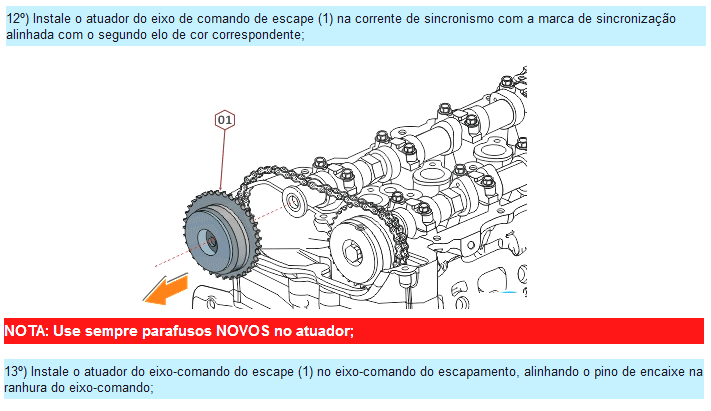 12º) Instale o atuador do eixo de comando de escape (1) na corrente de sincronismo com a marca de sincronização alinhada com o segundo elo de cor correspondente;

01

NOTA: Use sempre parafusos NOVOS no atuador;

13º) Instale o atuador do eixo-comando do escape (1) no eixo-comando do escapamento, alinhando o pino de encaixe na ranhura do eixo-comando;