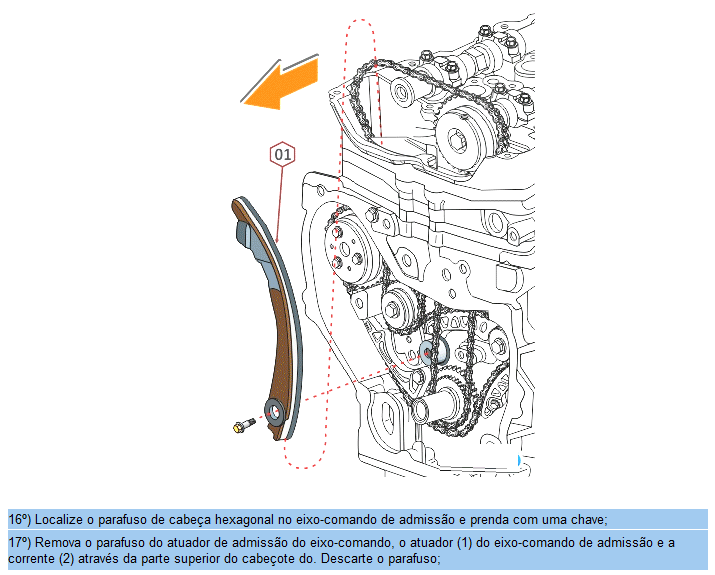 01

16º) Localize o parafuso de cabeça hexagonal no eixo-comando de admissão e prenda com uma chave;

17º) Remova o parafuso do atuador de admissão do eixo-comando, o atuador (1) do eixo-comando de admissão e a corrente (2) através da parte superior do cabeçote do. Descarte o parafuso;