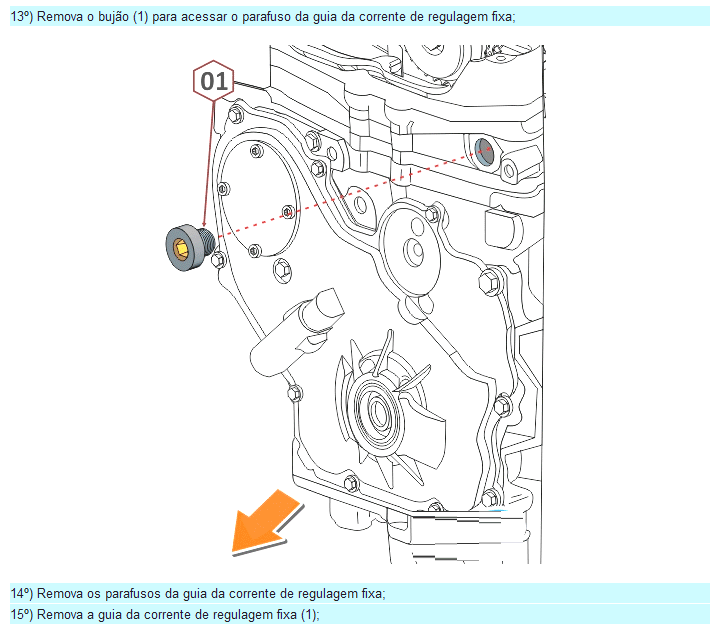 13º) Remova o bujão (1) para acessar o parafuso da guia da corrente de regulagem fixa;

01

14º) Remova os parafusos da guia da corrente de regulagem fixa;

15º) Remova a guia da corrente de regulagem fixa (1);