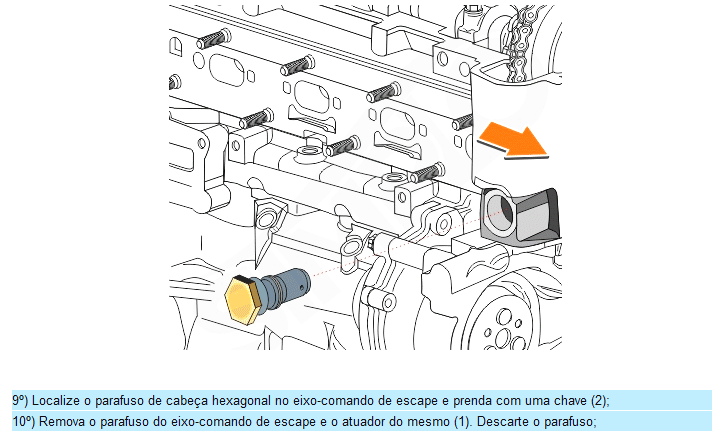 9º) Localize o parafuso de cabeça hexagonal no eixo-comando de escape e prenda com uma chave (2);

10º) Remova o parafuso do eixo-comando de escape e o atuador do mesmo (1). Descarte o parafuso;