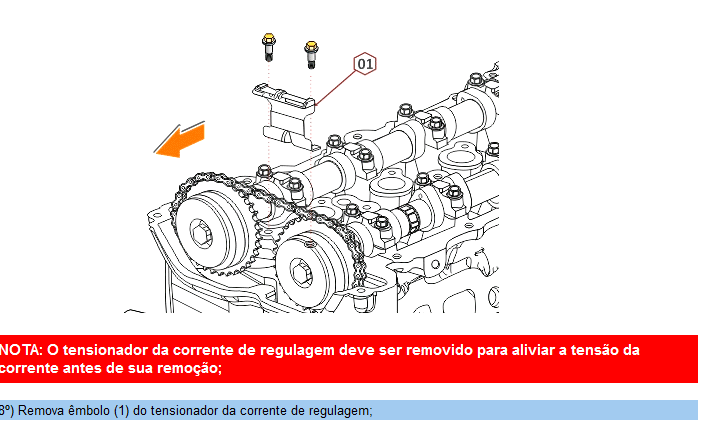 01

NOTA: O tensionador da corrente de regulagem deve ser removido para aliviar a tensão da corrente antes de sua remoção;

8º) Remova êmbolo (1) do tensionador da corrente de regulagem;