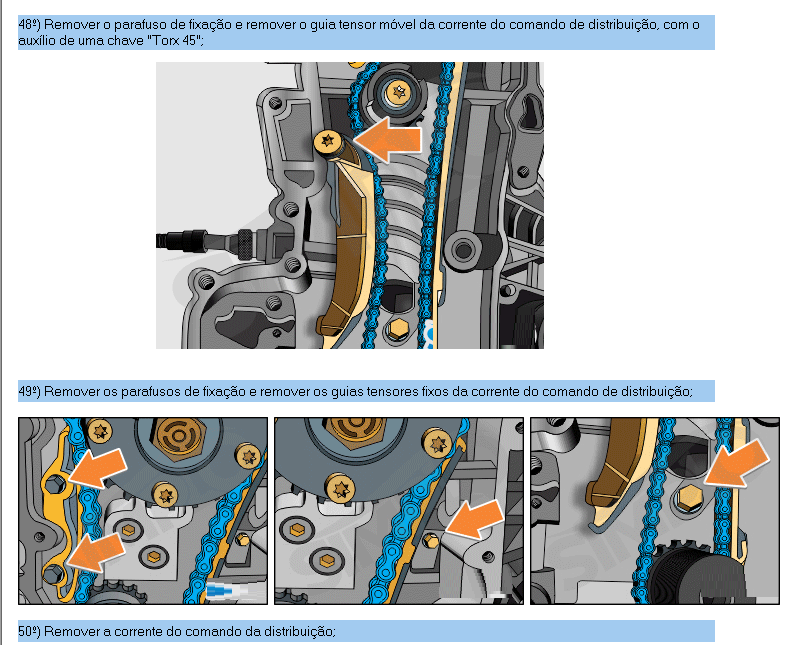 48º) Remover o parafuso de fixação e remover o guia tensor móvel da corrente do comando de distribuição, com o auxílio de uma chave "Torx 45";

49º) Remover os parafusos de fixação e remover os guias tensores fixos da corrente do comando de distribuição;

50º) Remover a corrente do comando da distribuição;