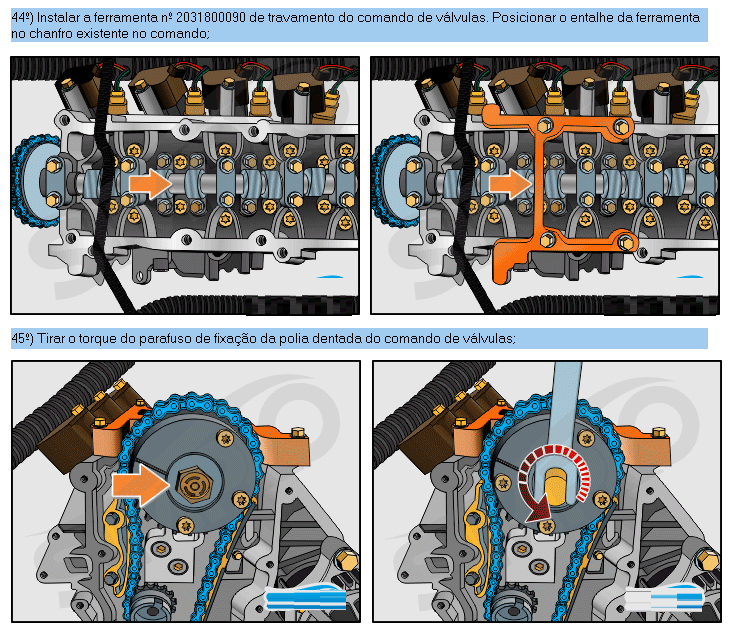 44º) Instalar a ferramenta nº 2031800090 de travamento do comando de válvulas. Posicionar o entalhe da ferramenta no chanfro existente no comando;

45º) Tirar o torque do parafuso de fixação da polia dentada do comando de válvulas;