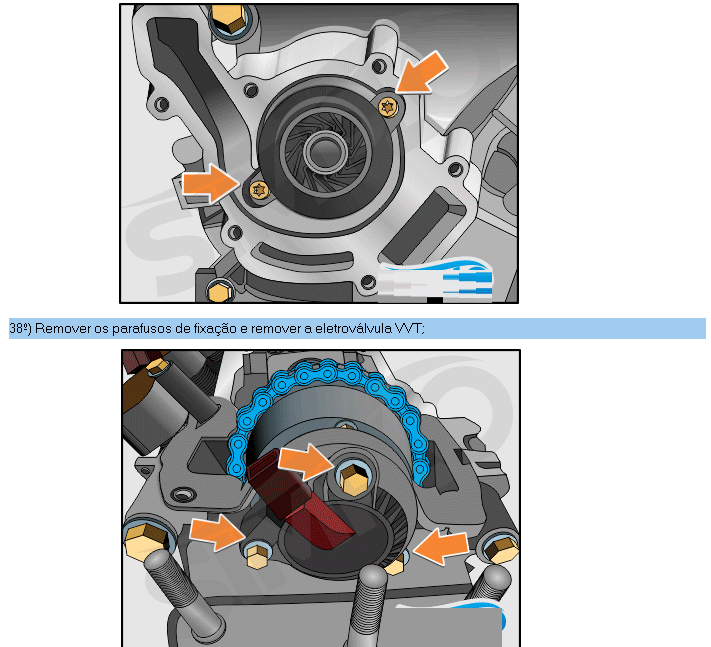 38º) Remover os parafusos de fixação e remover a eletroválvula VVT;