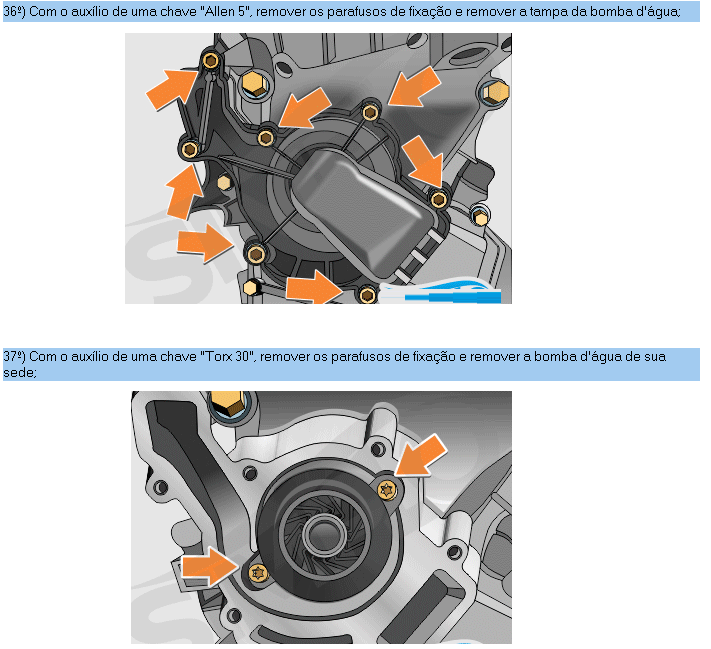 36º) Com o auxílio de uma chave "Allen 5", remover os parafusos de fixação e remover a tampa da bomba d'água;

37º) Com o auxílio de uma chave "Torx 30", remover os parafusos de fixação e remover a bomba d'água de sua sede;