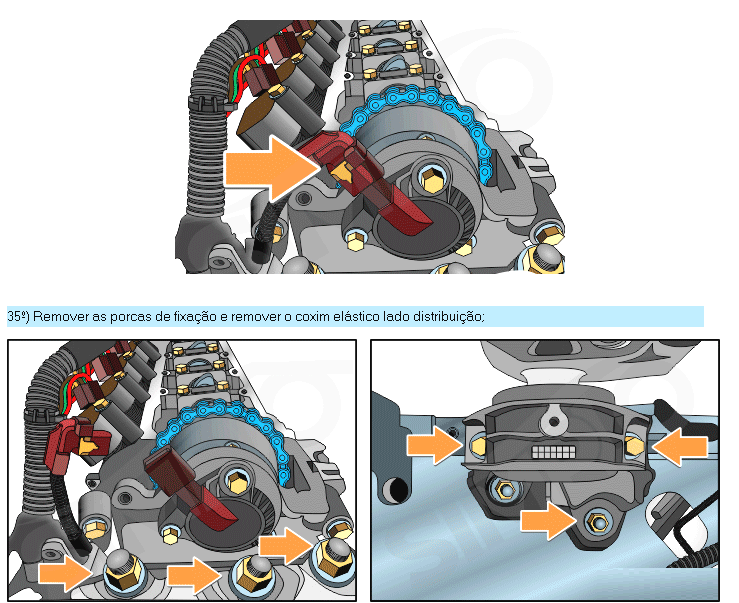 35º) Remover as porcas de fixação e remover o coxim elástico lado distribuição;