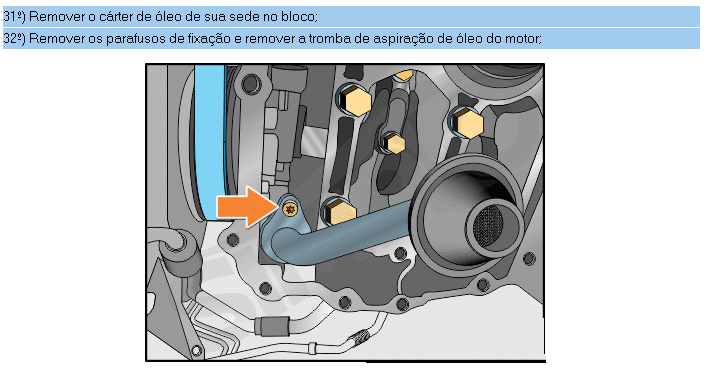 31º) Remover o cárter de óleo de sua sede no bloco;

32º) Remover os parafusos de fixação e remover a tromba de aspiração de óleo do motor;