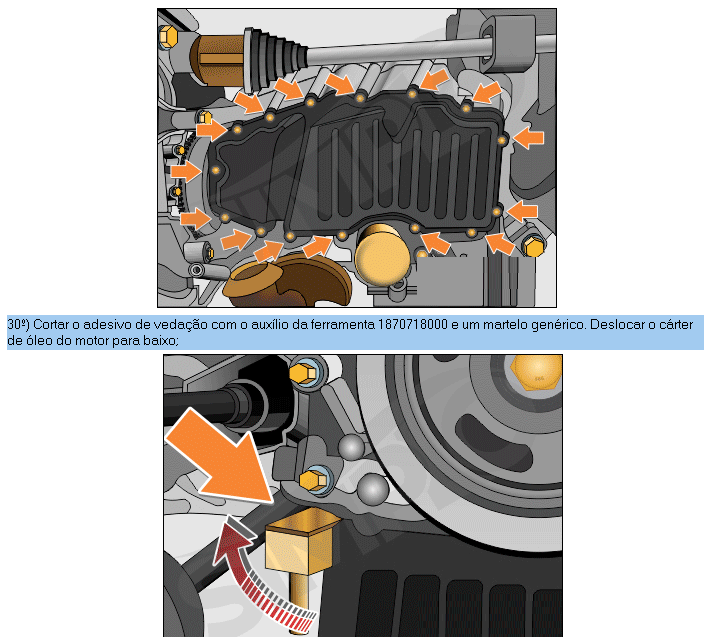 30º) Cortar o adesivo de vedação com o auxílio da ferramenta 1870718000 e um martelo genérico. Deslocar o cárter de óleo do motor para baixo;