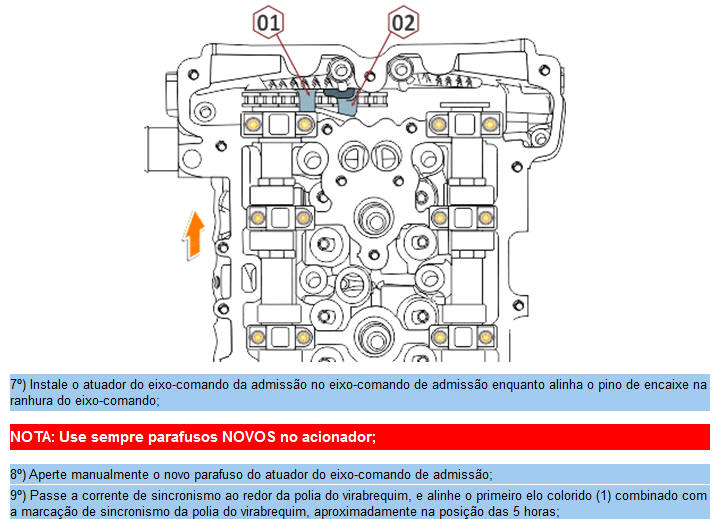 01

02

7º) Instale o atuador do eixo-comando da admissão no eixo-comando de admissão enquanto alinha o pino de encaixe na ranhura do eixo-comando;

NOTA: Use sempre parafusos NOVOS no acionador;

8º) Aperte manualmente o novo parafuso do atuador do eixo-comando de admissão;

9º) Passe a corrente de sincronismo ao redor da polia do virabrequim, e alinhe o primeiro elo colorido (1) combinado com a marcação de sincronismo da polia do virabrequim, aproximadamente na posição das 5 horas;