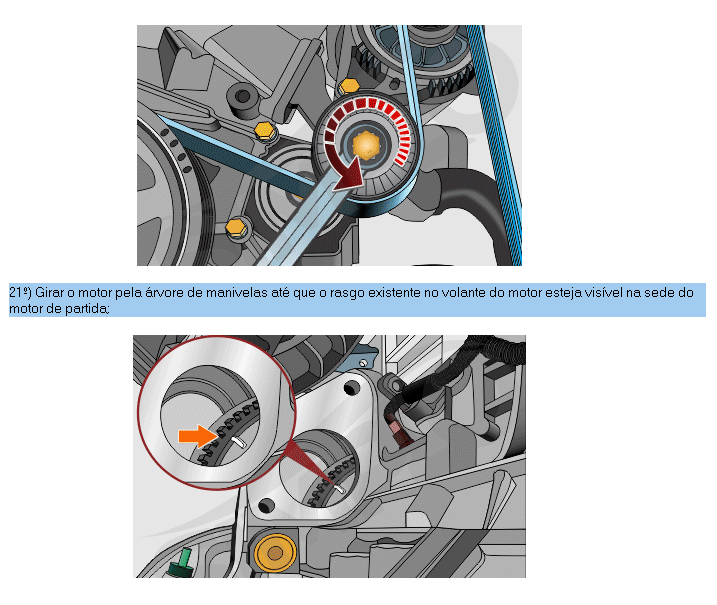 21º) Girar o motor pela árvore de manivelas até que o rasgo existente no volante do motor esteja visível na sede do motor de partida;