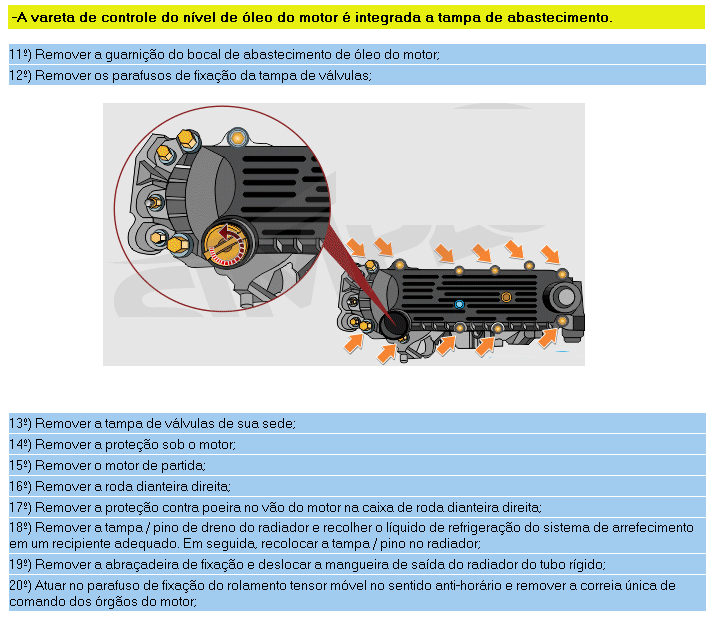 -A vareta de controle do nível de óleo do motor é integrada a tampa de abastecimento.

11º) Remover a guarnição do bocal de abastecimento de óleo do motor;

12º) Remover os parafusos de fixação da tampa de válvulas;

13º) Remover a tampa de válvulas de sua sede;

14º) Remover a proteção sob o motor;

15º) Remover o motor de partida;

16º) Remover a roda dianteira direita;

17º) Remover a proteção contra poeira no vão do motor na caixa de roda dianteira direita;

18º) Remover a tampa / pino de dreno do radiador e recolher o líquido de refrigeração do sistema de arrefecimento em um recipiente adequado. Em seguida, recolocar a tampa / pino no radiador;

19º) Remover a abraçadeira de fixação e deslocar a mangueira de saída do radiador do tubo rígido;

20º) Atuar no parafuso de fixação do rolamento tensor móvel no sentido anti-horário e remover a correia única de comando dos órgãos do motor;