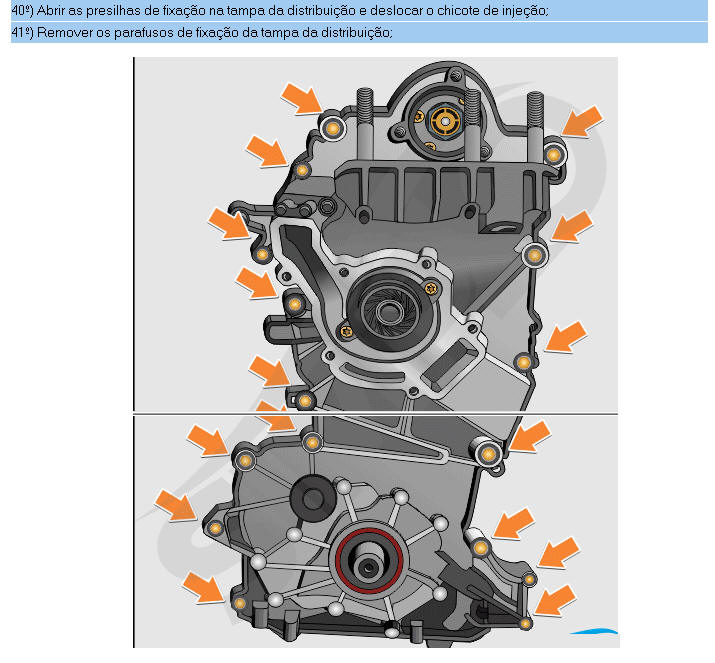 40º) Abrir as presilhas de fixação na tampa da distribuição e deslocar o chicote de injeção;

41º) Remover os parafusos de fixação da tampa da distribuição;