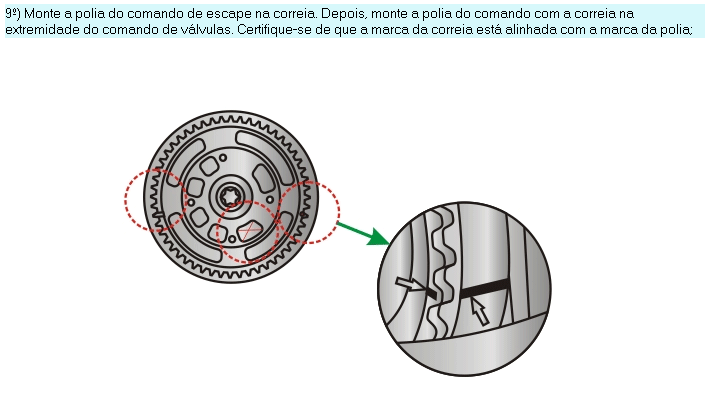 9º) Monte a polia do comando de escape na correia. Depois, monte a polia do comando com a correia na extremidade do comando de válvulas. Certifique-se de que a marca da correia está alinhada com a marca da polia;