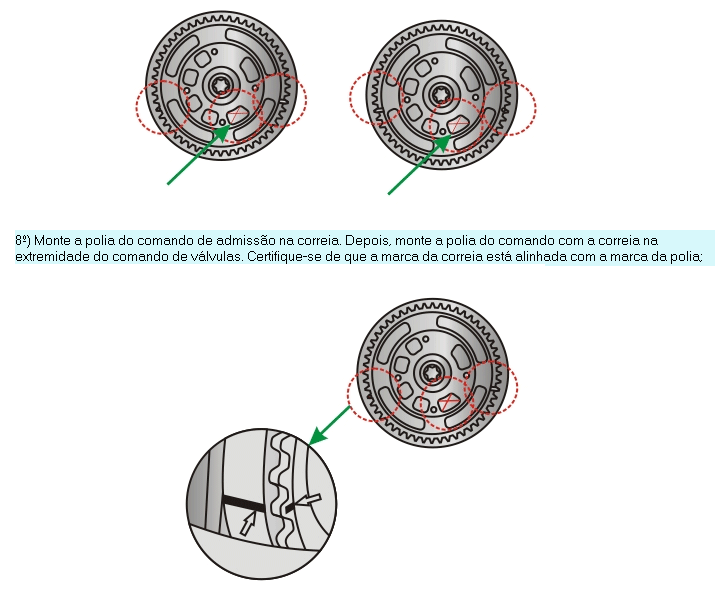 8º) Monte a polia do comando de admissão na correia. Depois, monte a polia do comando com a correia na extremidade do comando de válvulas. Certifique-se de que a marca da correia está alinhada com a marca da polia;