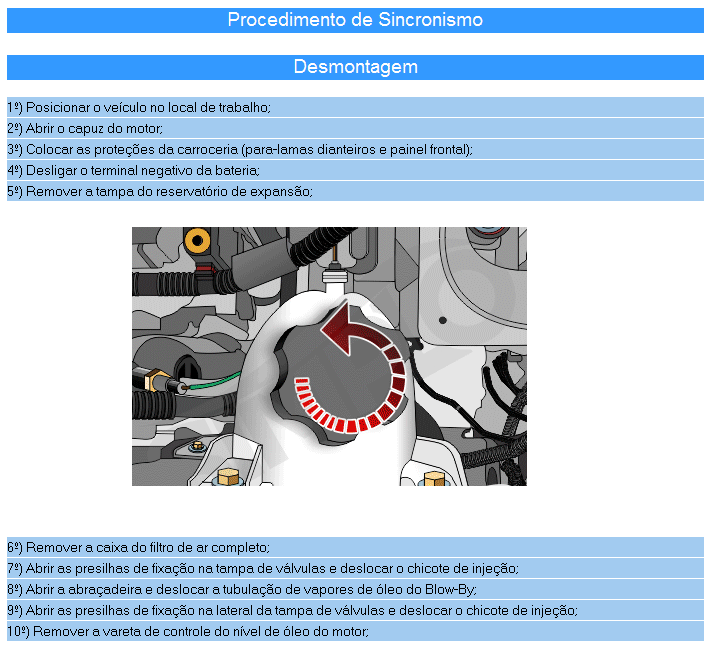 Procedimento de Sincronismo

Desmontagem

1º) Posicionar o veículo no local de trabalho;
2º) Abrir o capuz do motor;
3º) Colocar as proteções da carroceria (para-lamas dianteiros e painel frontal);
4º) Desligar o terminal negativo da bateria;
5º) Remover a tampa do reservatório de expansão;

6º) Remover a caixa do filtro de ar completo;
7º) Abrir as presilhas de fixação na tampa de válvulas e deslocar o chicote de injeção;
8º) Abrir a abraçadeira e deslocar a tubulação de vapores de óleo do Blow-By;
9º) Abrir as presilhas de fixação na lateral da tampa de válvulas e deslocar o chicote de injeção;
10º) Remover a vareta de controle do nível de óleo do motor;