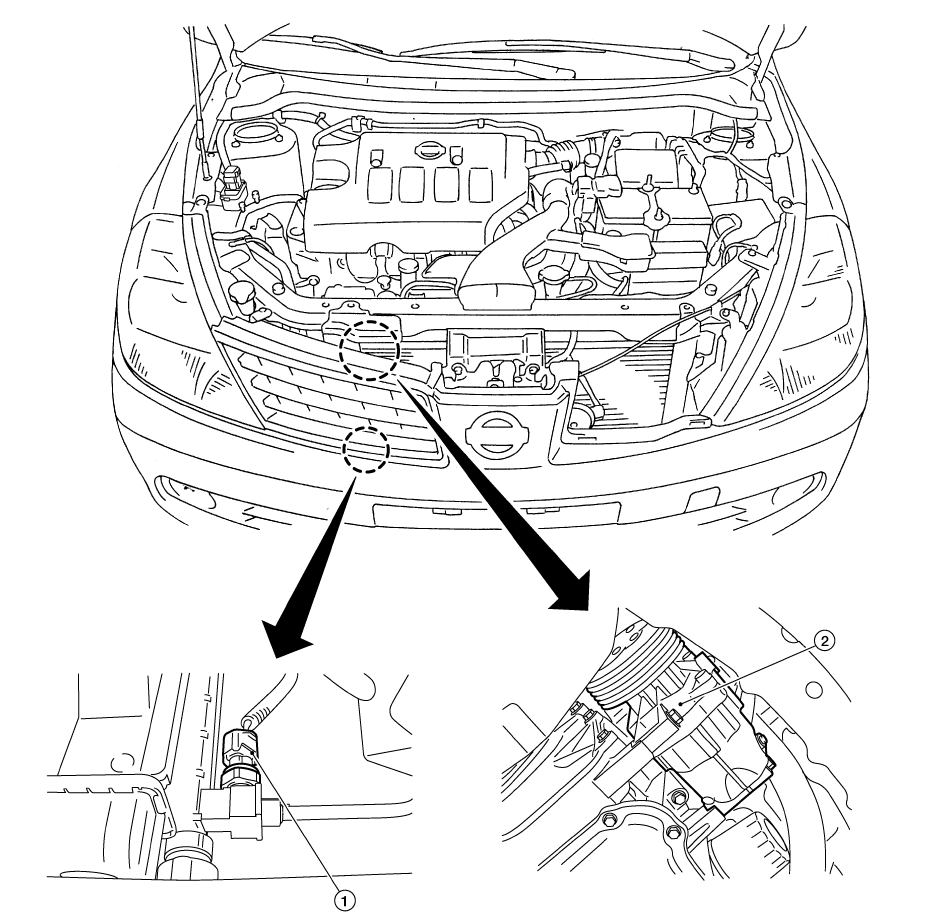 ②

①