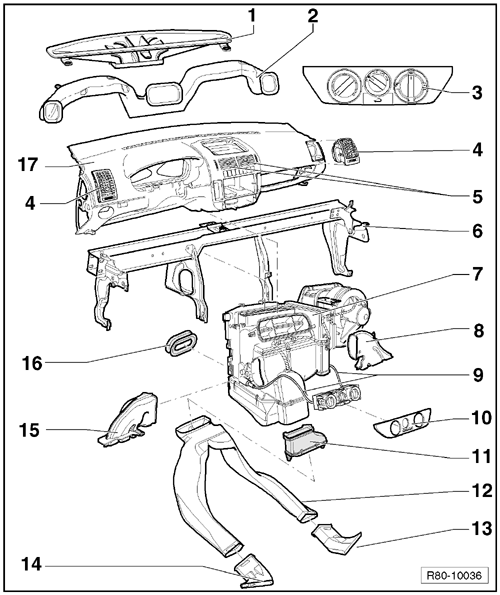 1
2
3
4
17
4
5
6
7
8
16
9
15
10
11
12
13
14
R80-10036