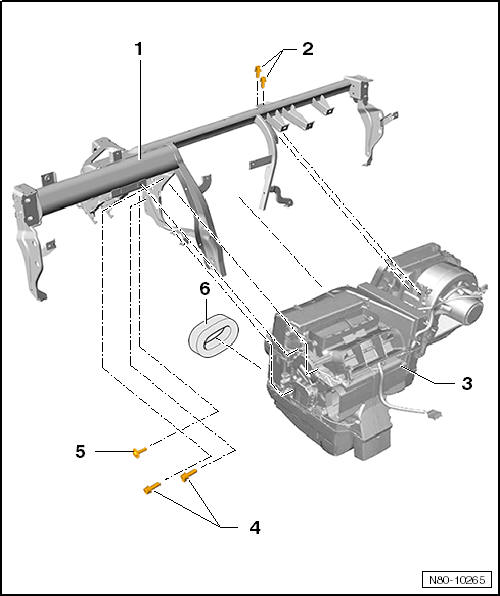 1
2
6
3
5
4
N80-10265