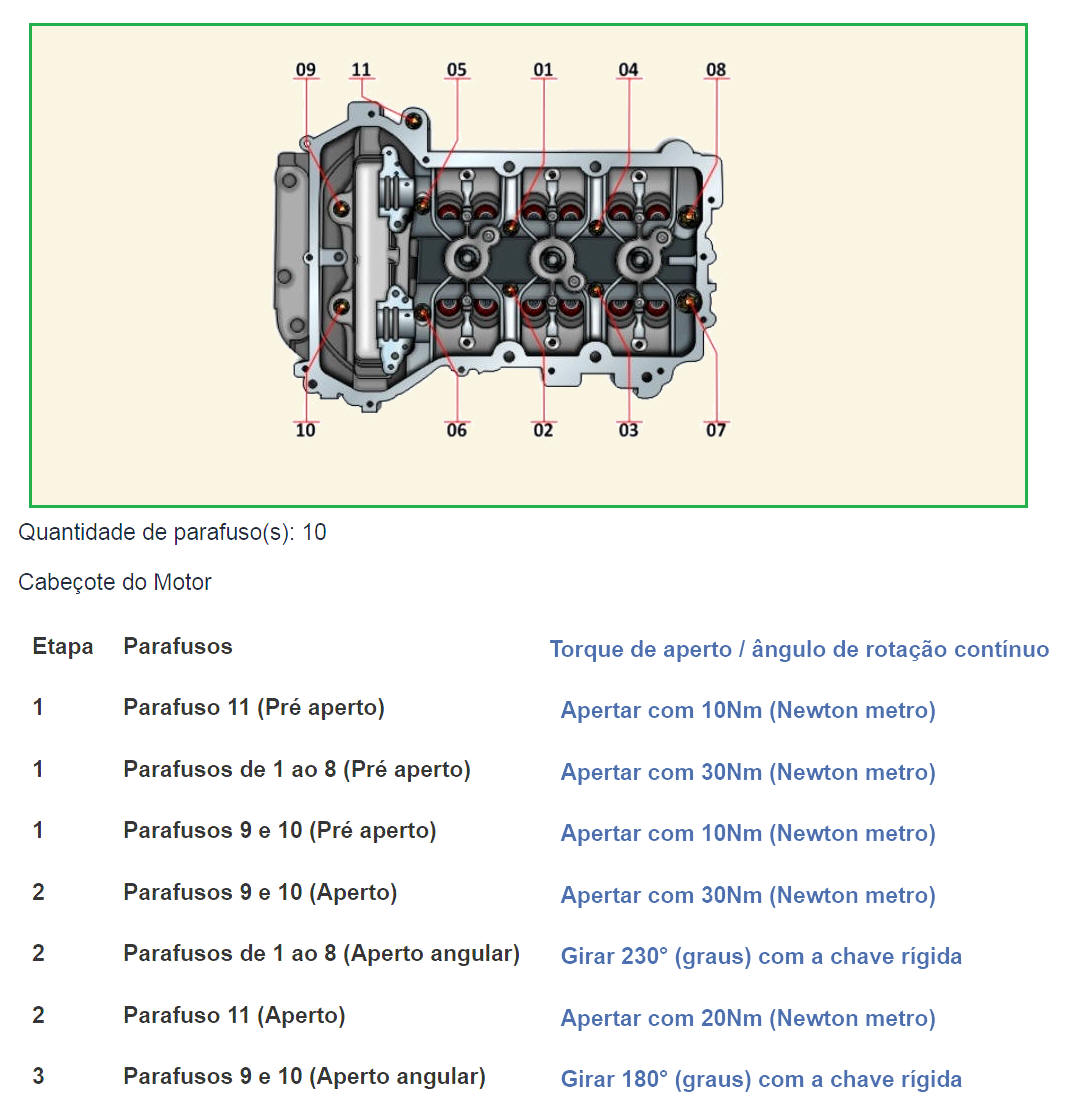 09 11 05 01 04 08

10 06 02 03 07

Quantidade de parafuso(s): 10

Cabeçote do Motor

| Etapa | Parafusos | Torque de aperto / ângulo de rotação contínuo |
|---|---|---|
| 1 | Parafuso 11 (Pré aperto) | Apertar com 10Nm (Newton metro) |
| 1 | Parafusos de 1 ao 8 (Pré aperto) | Apertar com 30Nm (Newton metro) |
| 1 | Parafusos 9 e 10 (Pré aperto) | Apertar com 10Nm (Newton metro) |
| 2 | Parafusos 9 e 10 (Aperto) | Apertar com 30Nm (Newton metro) |
| 2 | Parafusos de 1 ao 8 (Aperto angular) | Girar 230° (graus) com a chave rígida |
| 2 | Parafuso 11 (Aperto) | Apertar com 20Nm (Newton metro) |
| 3 | Parafusos 9 e 10 (Aperto angular) | Girar 180° (graus) com a chave rígida |