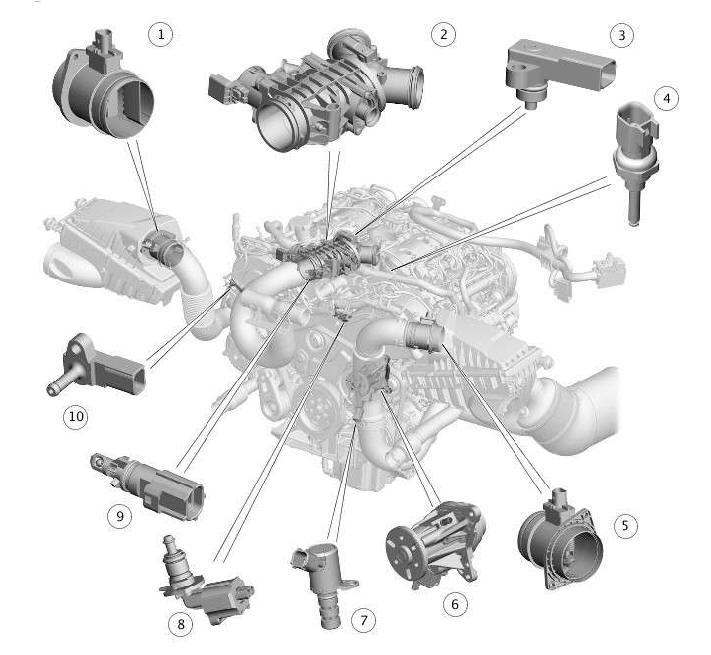 1
2
3
4
10
9
8
7
6
5