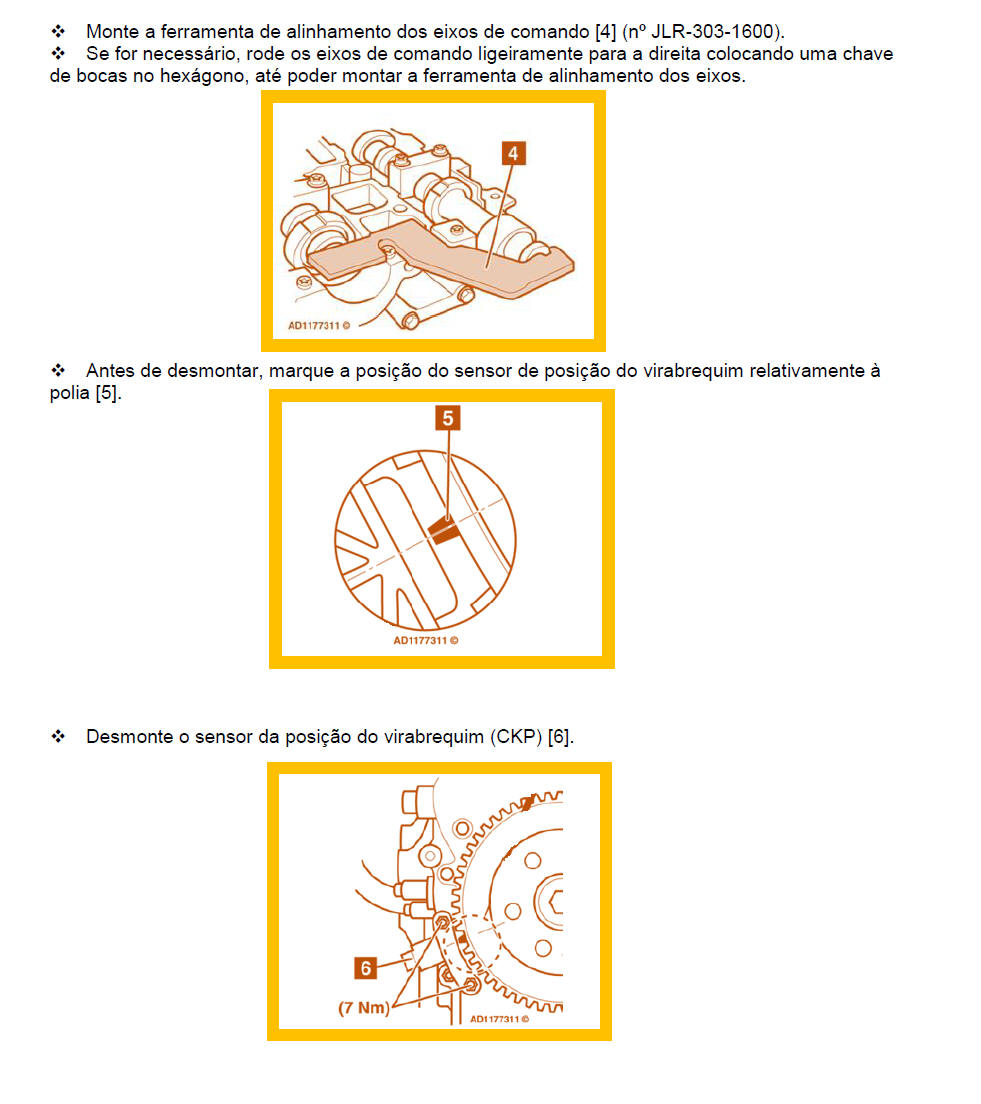 ❖ Monte a ferramenta de alinhamento dos eixos de comando [4] (nº JLR-303-1600).

❖ Se for necessário, rode os eixos de comando ligeiramente para a direita colocando uma chave de bocas no hexágono, até poder montar a ferramenta de alinhamento dos eixos.

4

AD1177311 ©

❖ Antes de desmontar, marque a posição do sensor de posição do virabrequim relativamente à polia [5].

5

AD1177311 ©

❖ Desmonte o sensor da posição do virabrequim (CKP) [6].

6

(7 Nm)

AD1177311 ©