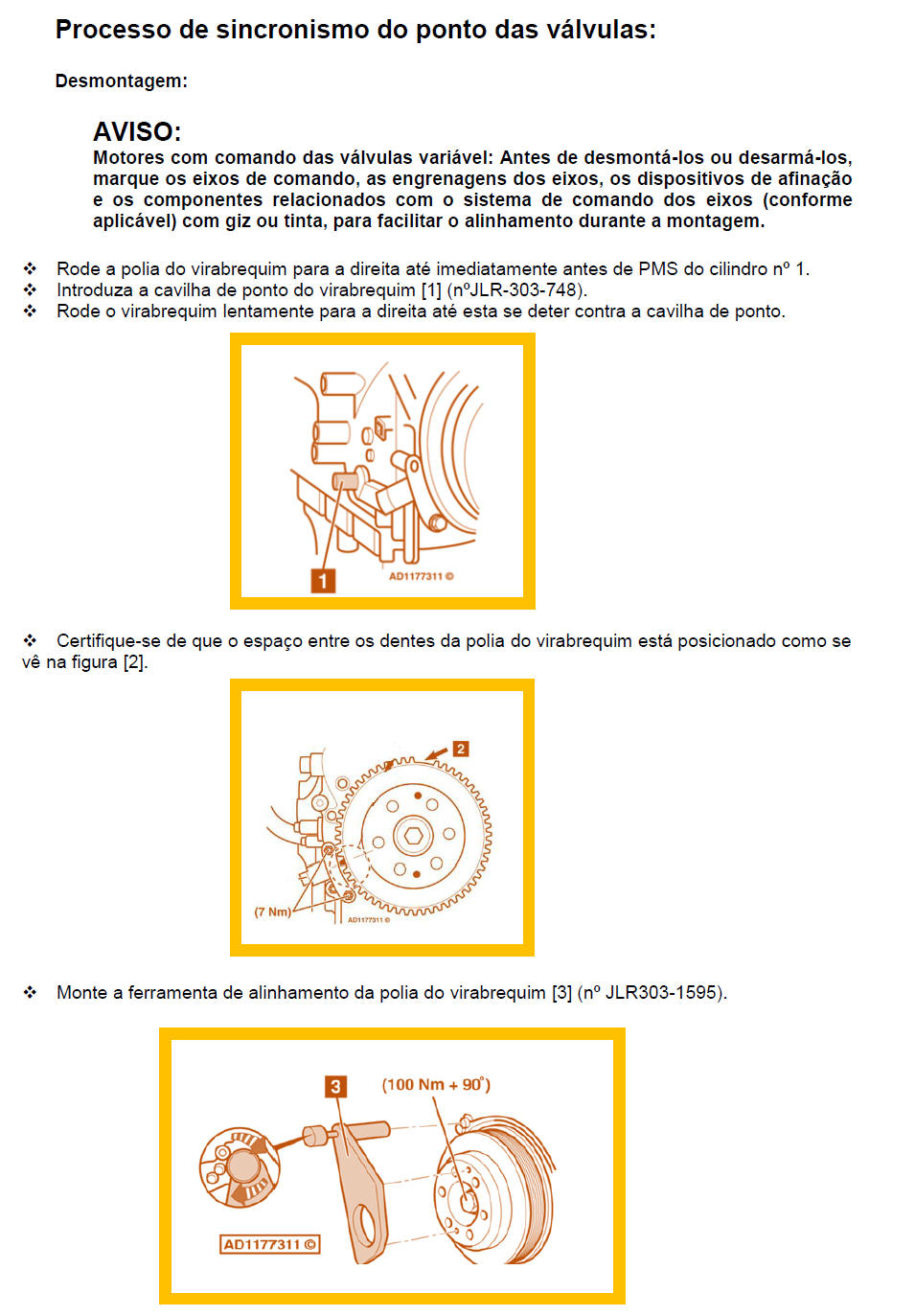 Processo de sincronismo do ponto das válvulas:

Desmontagem:

AVISO:
Motores com comando das válvulas variável: Antes de desmontá-los ou desarmá-los, marque os eixos de comando, as engrenagens dos eixos, os dispositivos de afinação e os componentes relacionados com o sistema de comando dos eixos (conforme aplicável) com giz ou tinta, para facilitar o alinhamento durante a montagem.

❖ Rode a polia do virabrequim para a direita até imediatamente antes de PMS do cilindro nº 1.
❖ Introduza a cavilha de ponto do virabrequim [1] (nºJLR-303-748).
❖ Rode o virabrequim lentamente para a direita até esta se deter contra a cavilha de ponto.

1
AD1177311 ©

❖ Certifique-se de que o espaço entre os dentes da polia do virabrequim está posicionado como se vê na figura [2].

2
(7 Nm)
AD1177311 ©

❖ Monte a ferramenta de alinhamento da polia do virabrequim [3] (nº JLR303-1595).

3
(100 Nm + 90°)
AD1177311 ©