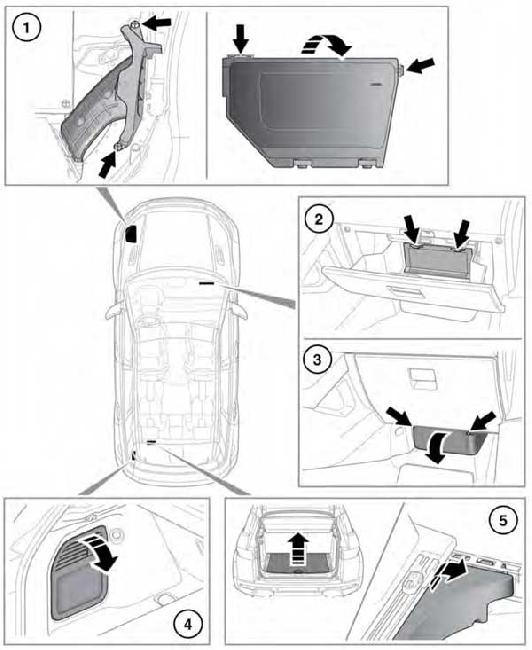 1

2

3

4

5