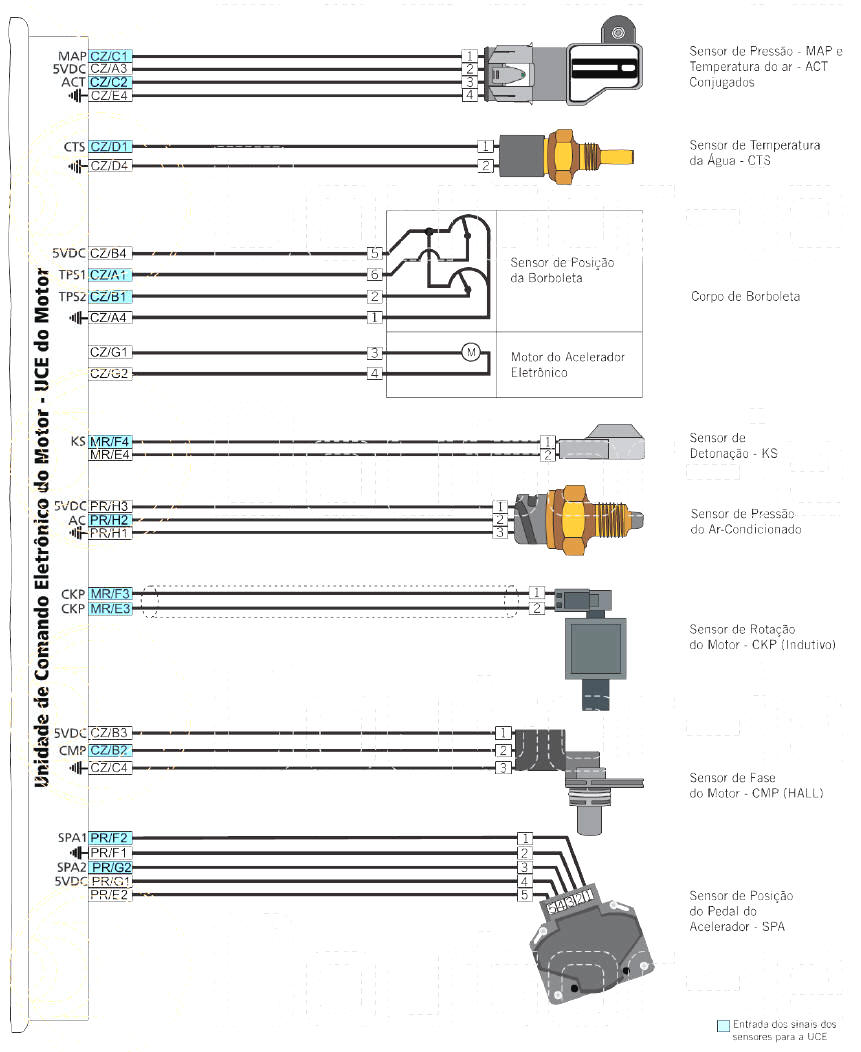 Unidade de Comando Eletrônico do Motor - UCE do Motor

MAP CZ/C1 1
5VDC CZ/A3 2
ACT CZ/C2 3
CZ/E4 4
Sensor de Pressão - MAP e Temperatura do ar - ACT Conjugados

CTS CZ/D1 1
CZ/D4 2
Sensor de Temperatura da Água - CTS

5VDC CZ/B4 5
TPS1 CZ/A1 6
TPS2 CZ/B1 2
CZ/A4 1
Sensor de Posição da Borboleta

CZ/G1 3
CZ/G2 4
M
Motor do Acelerador Eletrônico

Corpo de Borboleta

KS MR/F4 1
MR/E4 2
Sensor de Detonação - KS

5VDC PR/H3 1
AC PR/H2 2
PR/H1 3
Sensor de Pressão do Ar-Condicionado

CKP MR/F3 1
CKP MR/E3 2
Sensor de Rotação do Motor - CKP (Indutivo)

5VDC CZ/B3 1
CMP CZ/B2 2
CZ/C4 3
Sensor de Fase do Motor - CMP (HALL)

SPA1 PR/F2 1
PR/F1 2
SPA2 PR/G2 3
5VDC PR/G1 4
PR/E2 5
5 4 3 2 1
Sensor de Posição do Pedal do Acelerador - SPA

Entrada dos sinais dos sensores para a UCE