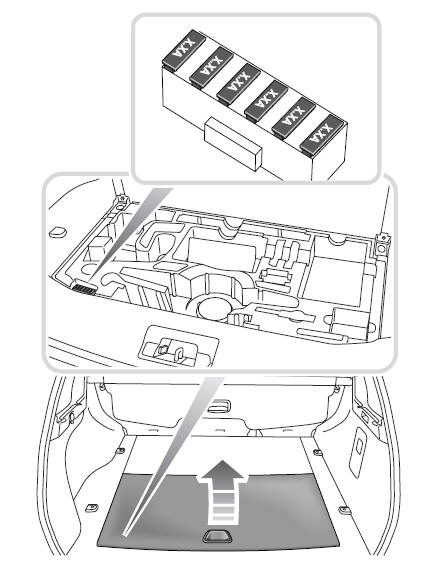 XXA
XXA
XXA
XXA
XXA
XXA