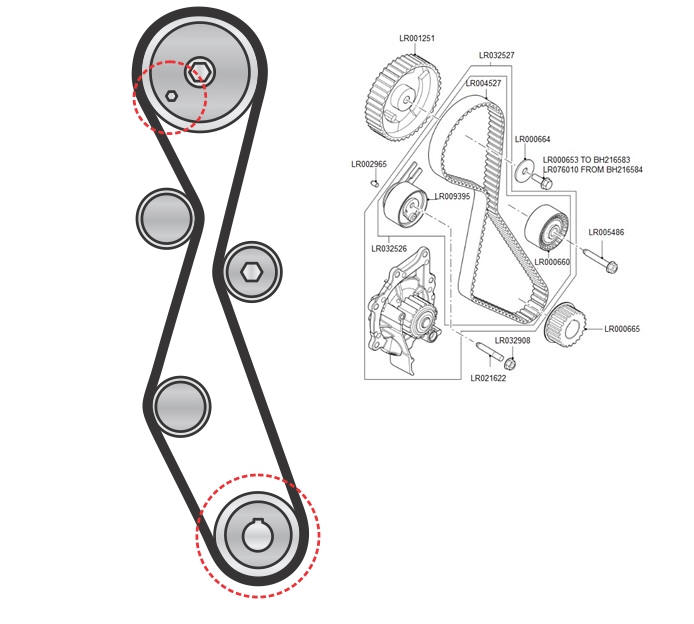 LR001251
LR032527
LR004527
LR000664
LR000653 TO BH216583
LR076010 FROM BH216584
LR002965
LR009395
LR005486
LR032526
LR000660
LR000665
LR032908
LR021622