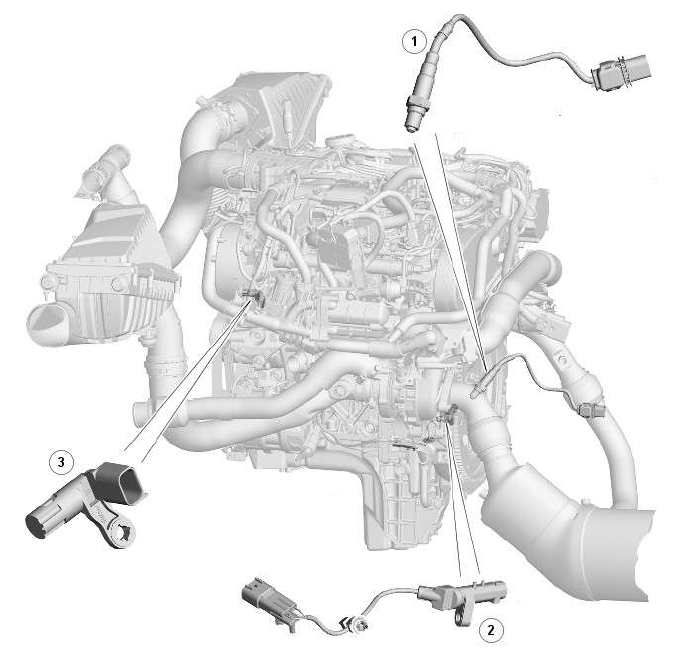 1

3

2