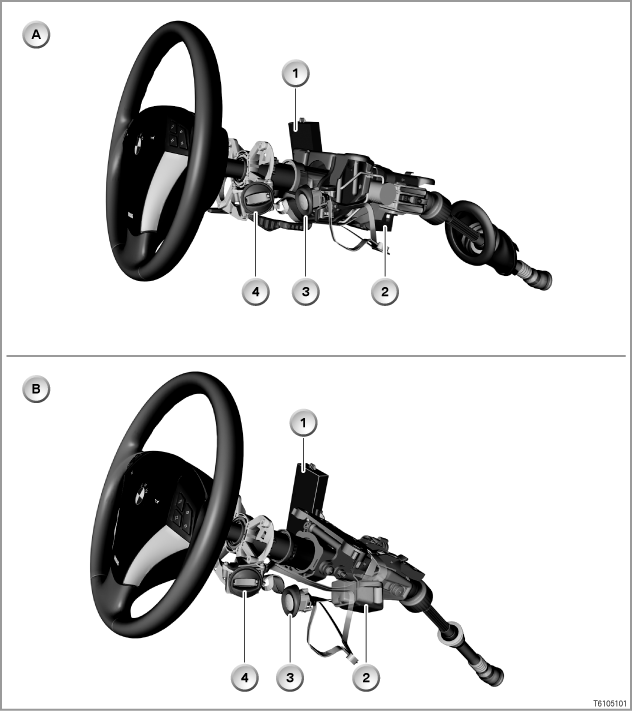 A

1

4

3

2

B

1

4

3

2

T6105101