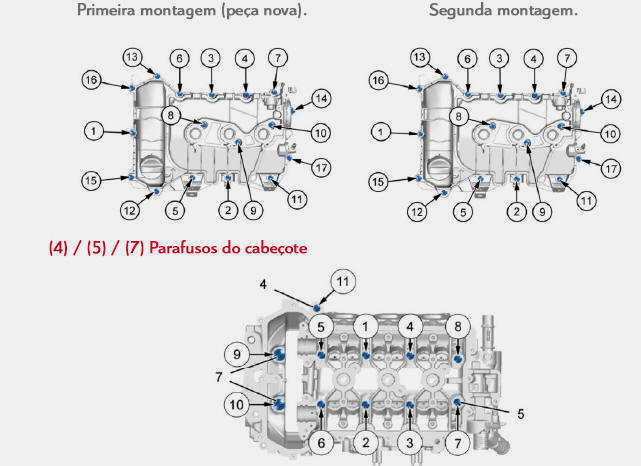 Primeira montagem (peça nova).

13
6
3
4
7
16
14
8
1
10
17
15
12
5
2
9
11

Segunda montagem.

13
6
3
4
7
16
14
8
1
10
17
15
12
5
2
9
11

(4) / (5) / (7) Parafusos do cabeçote

4
11
5
1
4
8
9
7
10
5
6
2
3
7