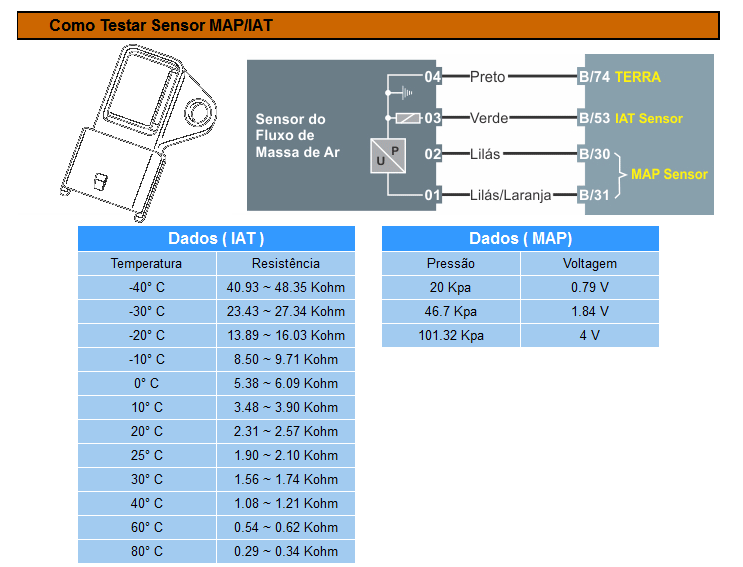 Como Testar Sensor MAP/IAT

Sensor do Fluxo de Massa de Ar

U P

04 Preto B/74 TERRA

03 Verde B/53 IAT Sensor

02 Lilás B/30

01 Lilás/Laranja B/31

MAP Sensor

Dados ( IAT )

| Temperatura | Resistência |
|---|---|
| -40° C | 40.93 ~ 48.35 Kohm |
| -30° C | 23.43 ~ 27.34 Kohm |
| -20° C | 13.89 ~ 16.03 Kohm |
| -10° C | 8.50 ~ 9.71 Kohm |
| 0° C | 5.38 ~ 6.09 Kohm |
| 10° C | 3.48 ~ 3.90 Kohm |
| 20° C | 2.31 ~ 2.57 Kohm |
| 25° C | 1.90 ~ 2.10 Kohm |
| 30° C | 1.56 ~ 1.74 Kohm |
| 40° C | 1.08 ~ 1.21 Kohm |
| 60° C | 0.54 ~ 0.62 Kohm |
| 80° C | 0.29 ~ 0.34 Kohm |

Dados ( MAP)

| Pressão | Voltagem |
|---|---|
| 20 Kpa | 0.79 V |
| 46.7 Kpa | 1.84 V |
| 101.32 Kpa | 4 V |