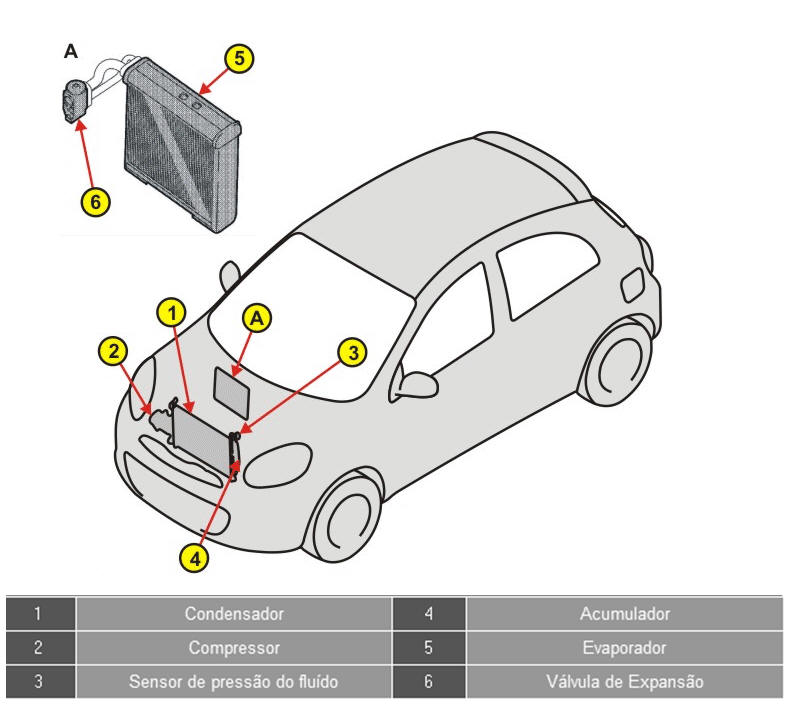 A

5

6

1

A

2

3

4

| 1 | Condensador | 4 | Acumulador |
|---|---|---|---|
| 2 | Compressor | 5 | Evaporador |
| 3 | Sensor de pressão do fluído | 6 | Válvula de Expansão |