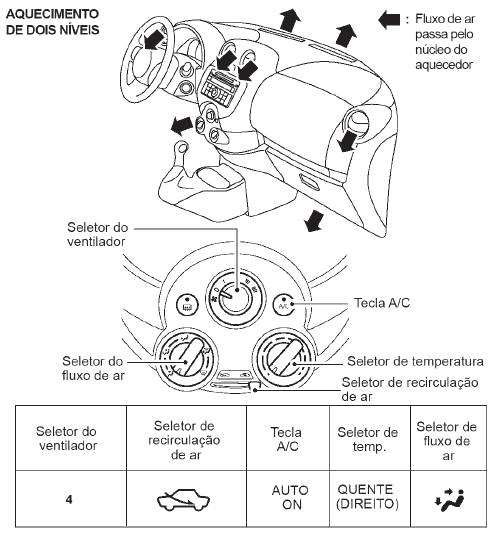 AQUECIMENTO DE DOIS NÍVEIS

: Fluxo de ar passa pelo núcleo do aquecedor

Seletor do ventilador

Tecla A/C

Seletor do fluxo de ar

Seletor de temperatura

Seletor de recirculação de ar

| Seletor do ventilador | Seletor de recirculação de ar | Tecla A/C | Seletor de temp. | Seletor de fluxo de ar |
|---|---|---|---|---|
| 4 | | AUTO ON | QUENTE (DIREITO) | |