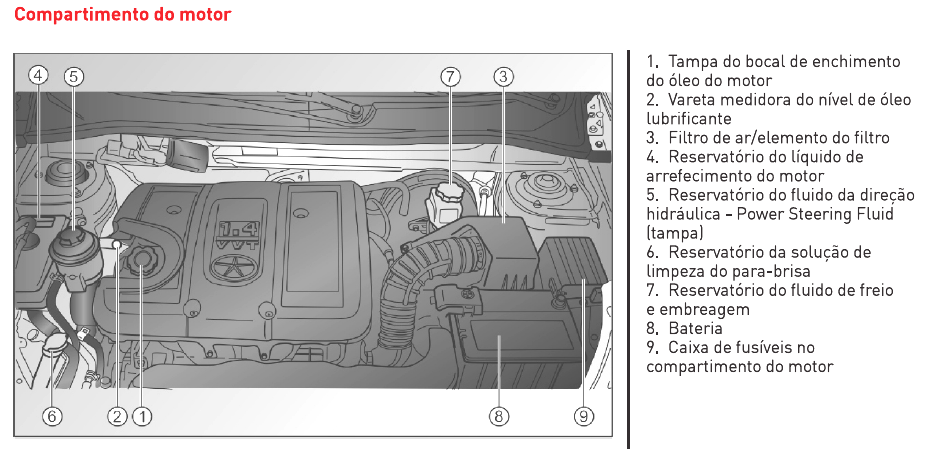 Compartimento do motor

4 5 7 3

1.4 VVT

6 2 1 8 9

1. Tampa do bocal de enchimento do óleo do motor
2. Vareta medidora do nível de óleo lubrificante
3. Filtro de ar/elemento do filtro
4. Reservatório do líquido de arrefecimento do motor
5. Reservatório do fluido da direção hidráulica - Power Steering Fluid (tampa)
6. Reservatório da solução de limpeza do para-brisa
7. Reservatório do fluido de freio e embreagem
8. Bateria
9. Caixa de fusíveis no compartimento do motor