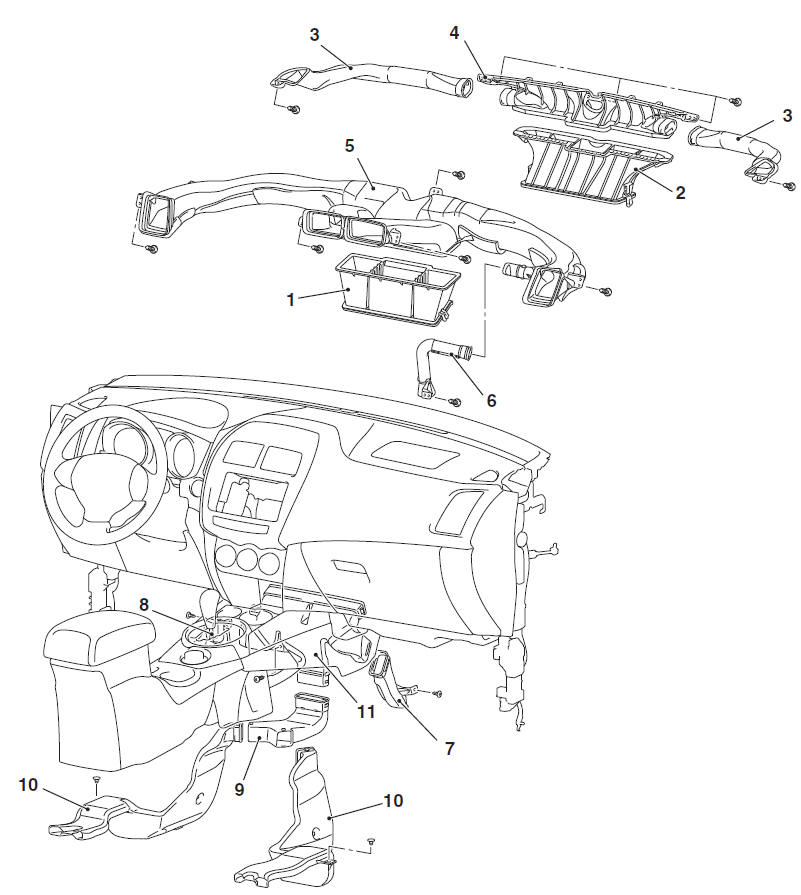 3
4
3
5
2
1
6
8
11
7
9
10
10