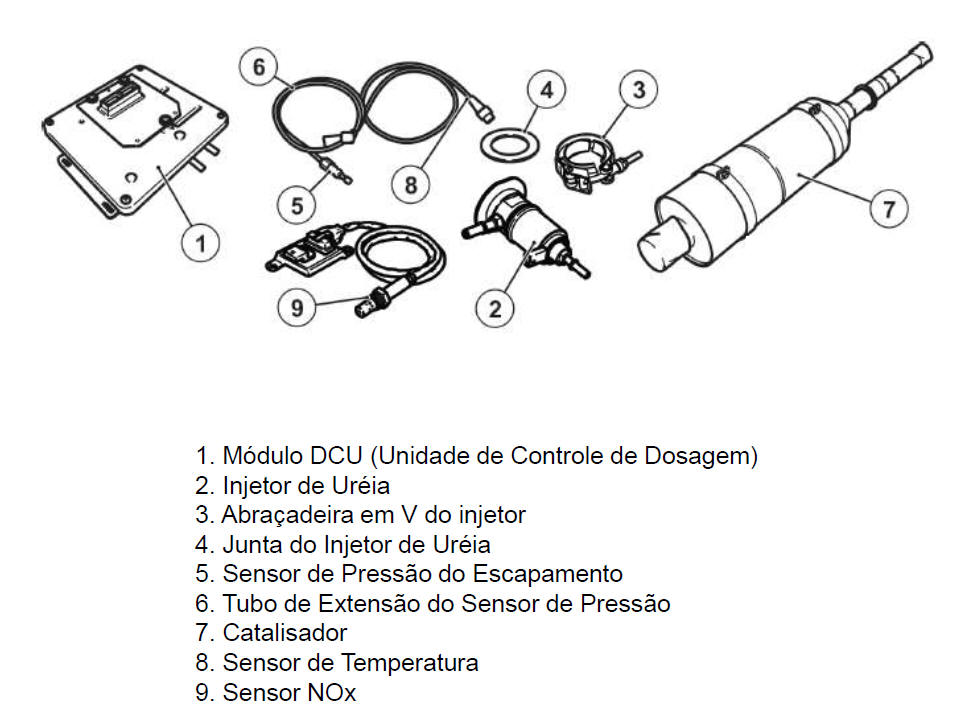 6
4
3
5
8
7
1
9
2

1. Módulo DCU (Unidade de Controle de Dosagem)
2. Injetor de Uréia
3. Abraçadeira em V do injetor
4. Junta do Injetor de Uréia
5. Sensor de Pressão do Escapamento
6. Tubo de Extensão do Sensor de Pressão
7. Catalisador
8. Sensor de Temperatura
9. Sensor NOx