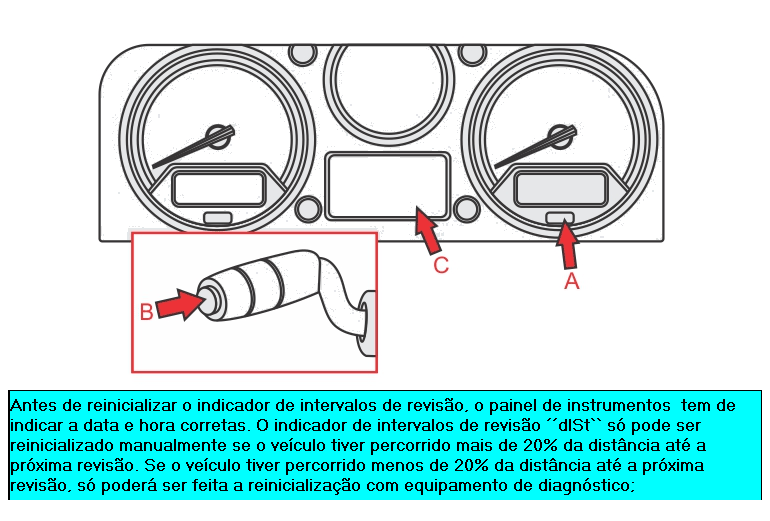 C

A

B

Antes de reinicializar o indicador de intervalos de revisão, o painel de instrumentos tem de indicar a data e hora corretas. O indicador de intervalos de revisão ´´dISt`` só pode ser reinicializado manualmente se o veículo tiver percorrido mais de 20% da distância até a próxima revisão. Se o veículo tiver percorrido menos de 20% da distância até a próxima revisão, só poderá ser feita a reinicialização com equipamento de diagnóstico;