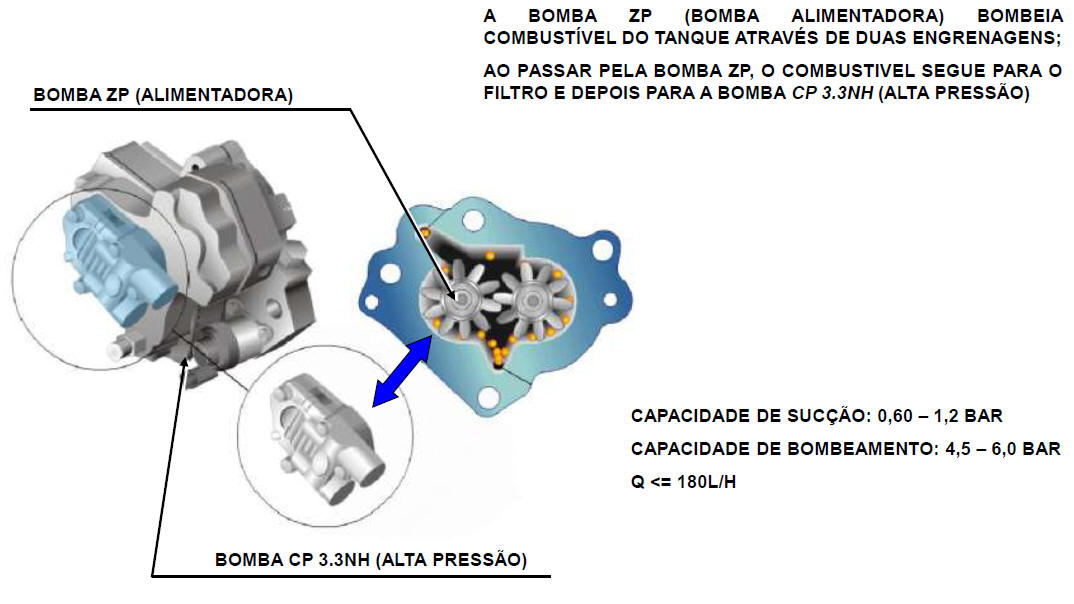 A BOMBA ZP (BOMBA ALIMENTADORA) BOMBEIA COMBUSTÍVEL DO TANQUE ATRAVÉS DE DUAS ENGRENAGENS;

AO PASSAR PELA BOMBA ZP, O COMBUSTIVEL SEGUE PARA O FILTRO E DEPOIS PARA A BOMBA CP 3.3NH (ALTA PRESSÃO)

BOMBA ZP (ALIMENTADORA)

CAPACIDADE DE SUCÇÃO: 0,60 – 1,2 BAR

CAPACIDADE DE BOMBEAMENTO: 4,5 – 6,0 BAR

Q <= 180L/H

BOMBA CP 3.3NH (ALTA PRESSÃO)