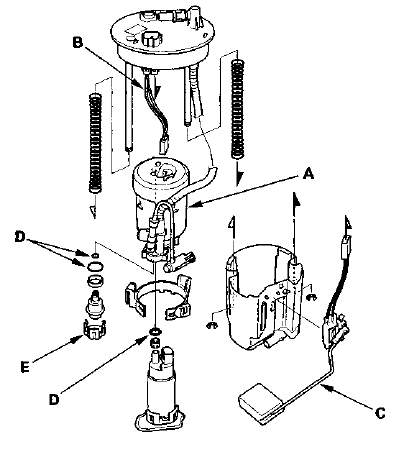 B
A
D
E
D
C