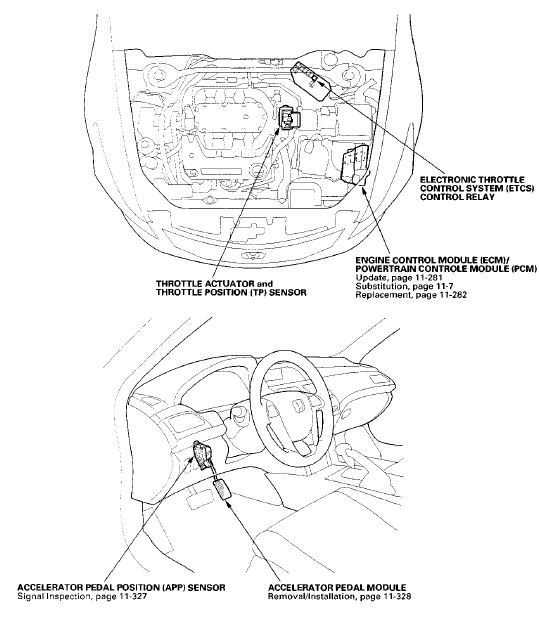 ELECTRONIC THROTTLE CONTROL SYSTEM (ETCS) CONTROL RELAY

ENGINE CONTROL MODULE (ECM)/ POWERTRAIN CONTROLE MODULE (PCM)
Update, page 11-281
Substitution, page 11-7
Replacement, page 11-282

THROTTLE ACTUATOR and THROTTLE POSITION (TP) SENSOR

ACCELERATOR PEDAL POSITION (APP) SENSOR
Signal Inspection, page 11-327

ACCELERATOR PEDAL MODULE
Removal/Installation, page 11-328