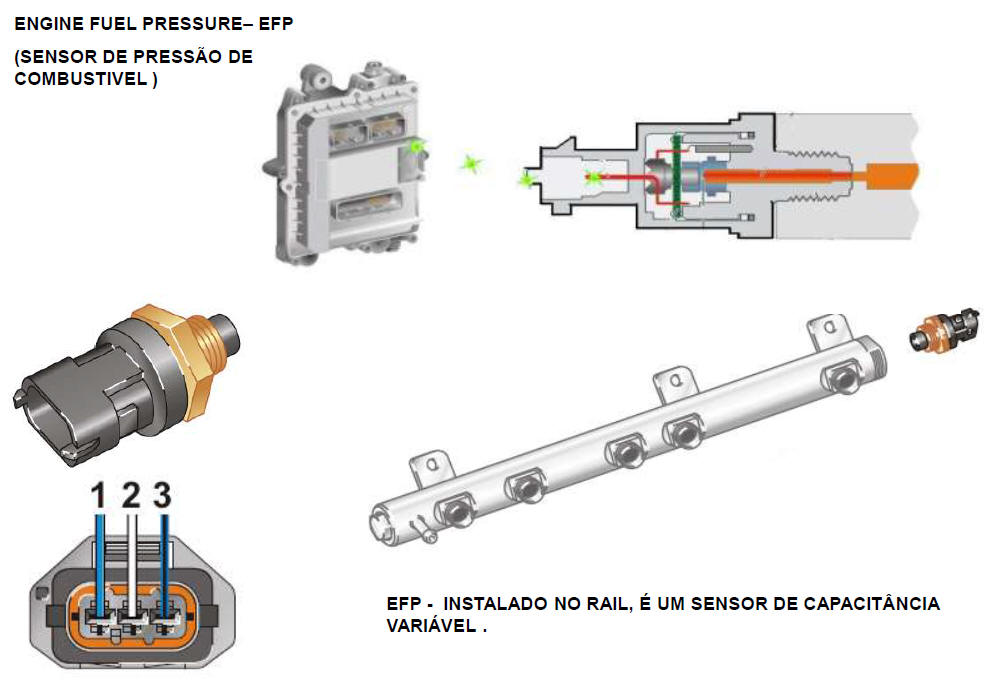 ENGINE FUEL PRESSURE– EFP

(SENSOR DE PRESSÃO DE COMBUSTIVEL )

1 2 3

EFP - INSTALADO NO RAIL, É UM SENSOR DE CAPACITÂNCIA VARIÁVEL .