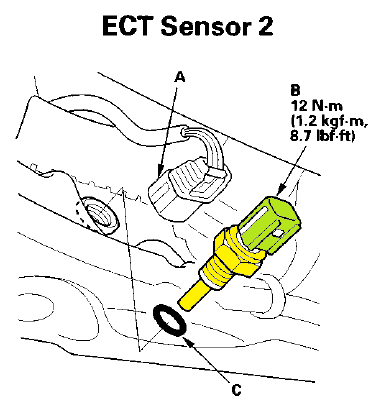 ECT Sensor 2

A

B
12 N·m
(1.2 kgf·m,
8.7 lbf·ft)

C